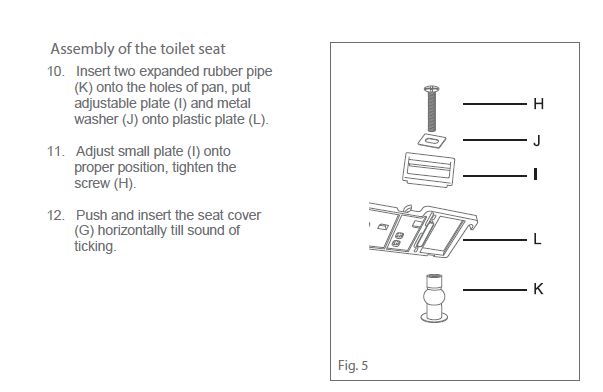 Assembly of the toilet seat

10. Insert two expanded rubber pipe (K) onto the holes of pan, put adjustable plate (I) and metal washer (J) onto plastic plate (L).

11. Adjust small plate (I) onto proper position, tighten the screw (H).

12. Push and insert the seat cover (G) horizontally till sound of ticking.

H
J
I
L
K

Fig. 5